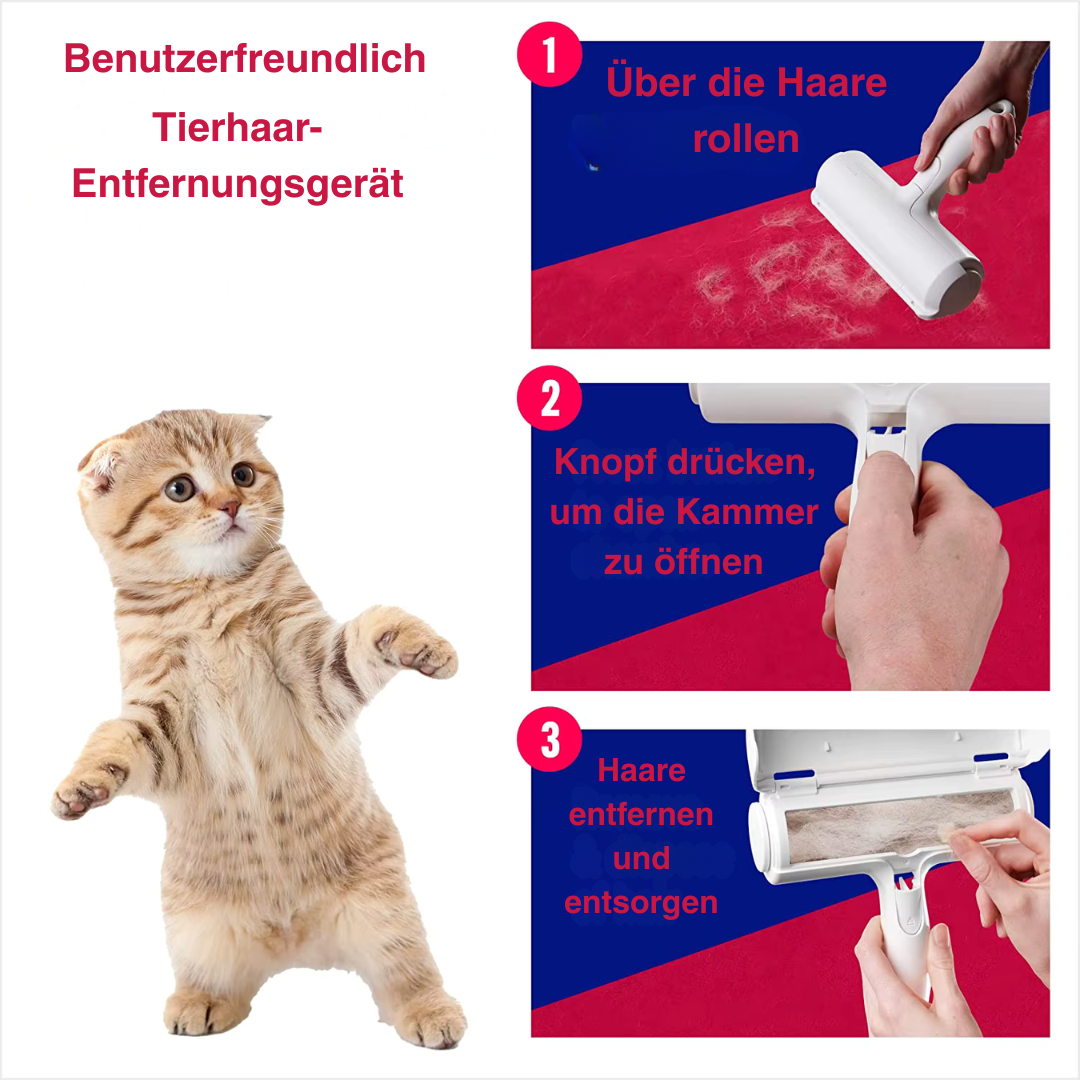 Benutzerfreundlich

Tierhaar-Entfernungsgerät

1

Über die Haare rollen

2

Knopf drücken, um die Kammer zu öffnen

3

Haare entfernen und entsorgen