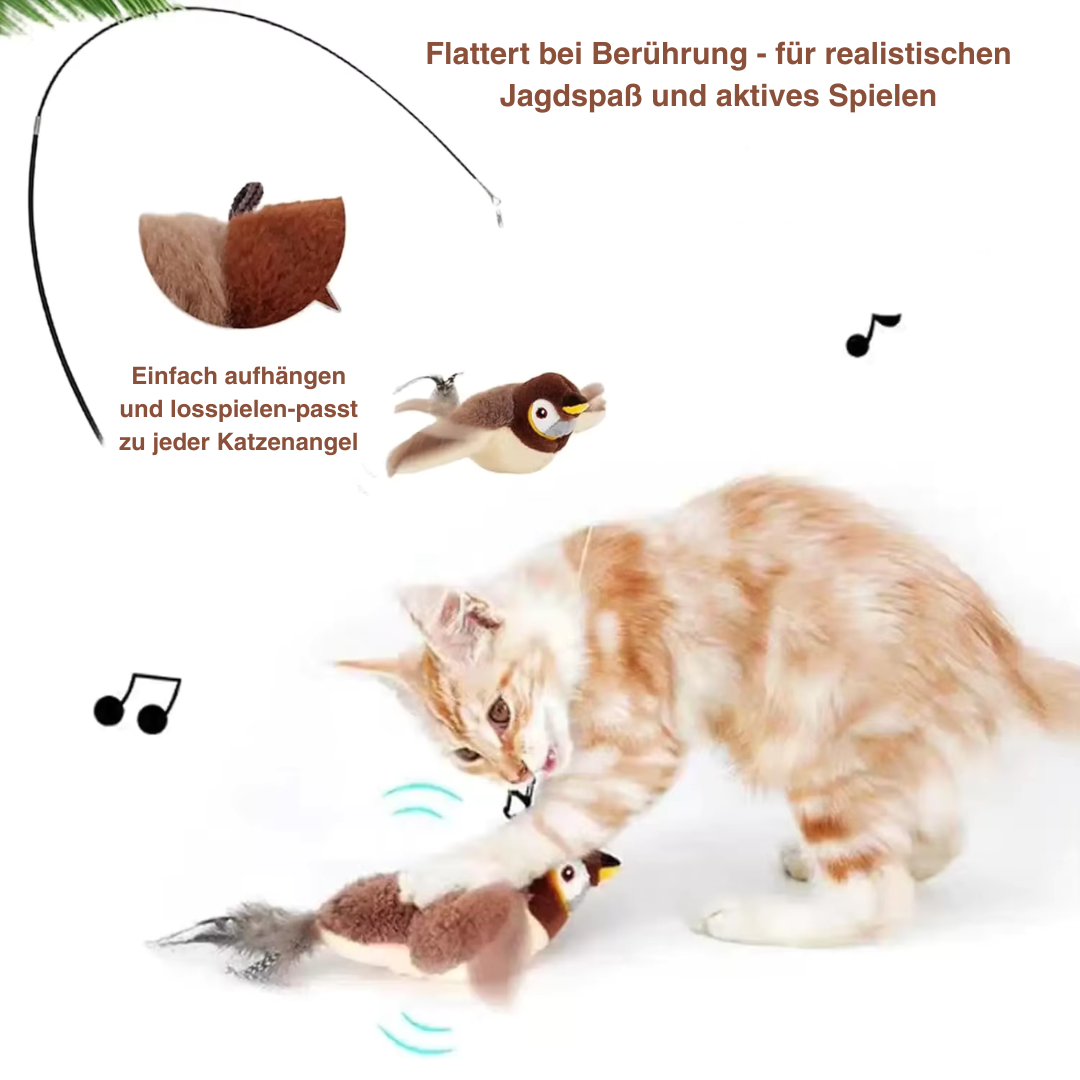 Flattert bei Berührung - für realistischen Jagdspaß und aktives Spielen

Einfach aufhängen und losspielen-passt zu jeder Katzenangel