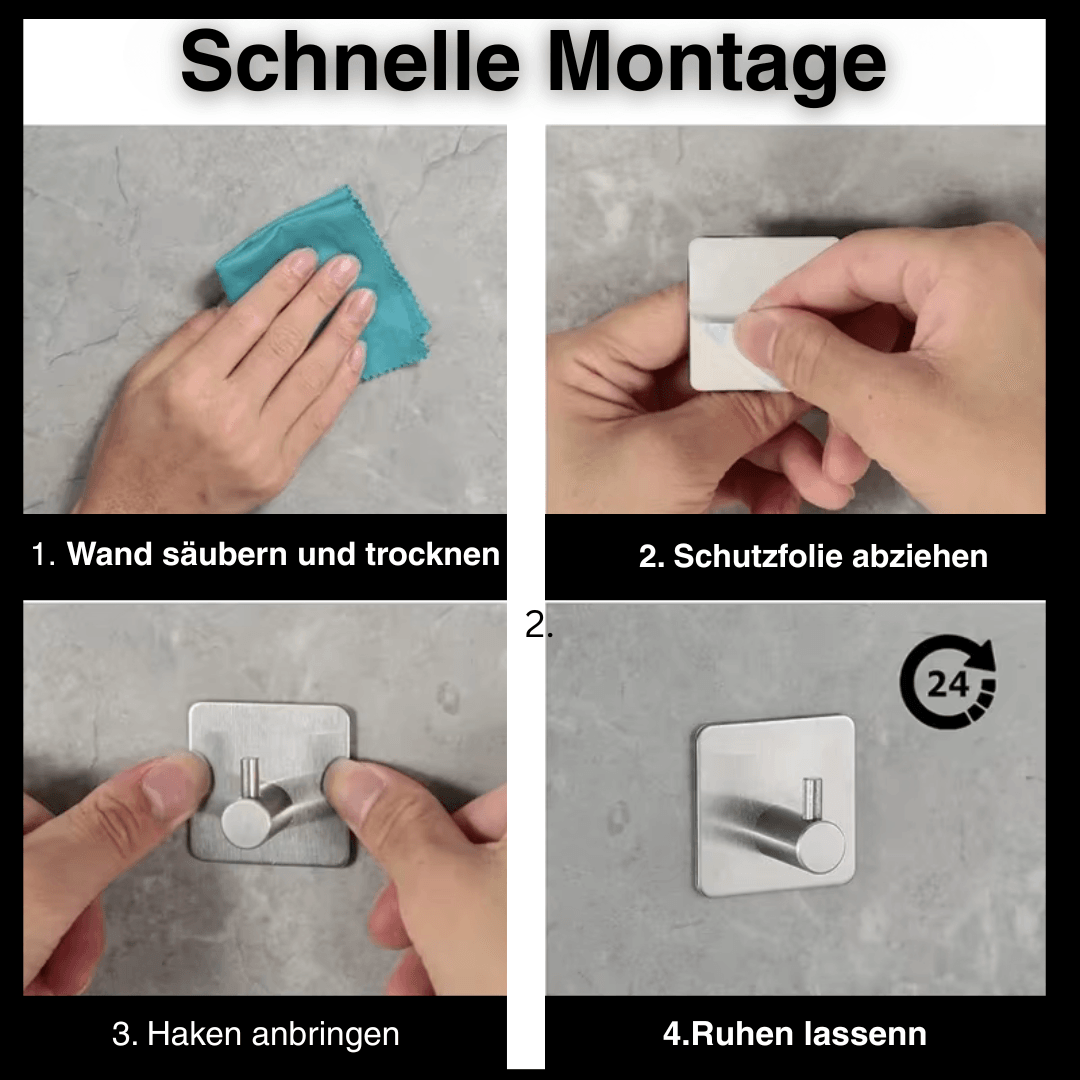 Schnelle Montage

1. Wand säubern und trocknen

2. Schutzfolie abziehen

2.

24

3. Haken anbringen

4.Ruhen lassenn